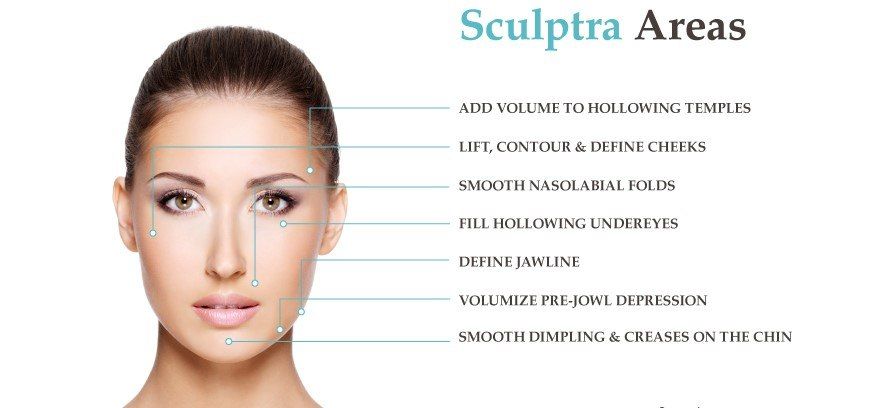 Sculptra Areas

ADD VOLUME TO HOLLOWING TEMPLES

LIFT, CONTOUR & DEFINE CHEEKS

SMOOTH NASOLABIAL FOLDS

FILL HOLLOWING UNDEREYES

DEFINE JAWLINE

VOLUMIZE PRE-JOWL DEPRESSION

SMOOTH DIMPLING & CREASES ON THE CHIN